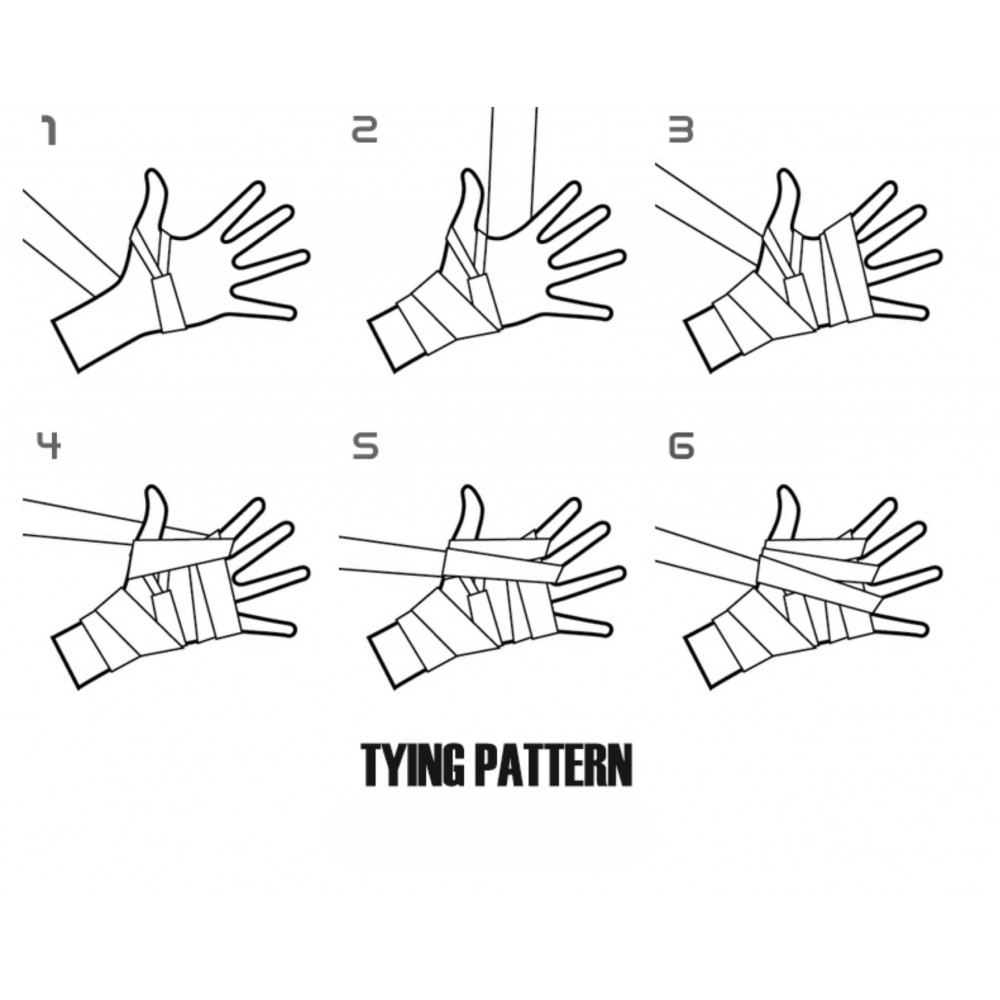 1

2

3

4

5

6

TYING PATTERN